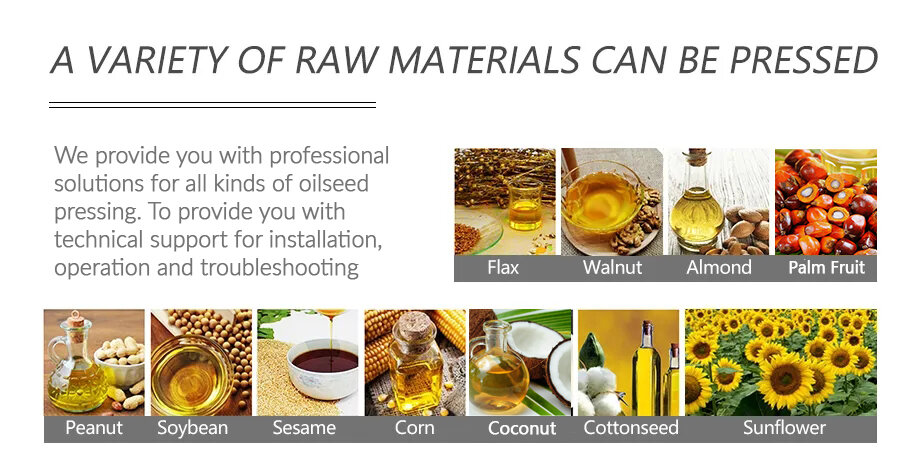 A VARIETY OF RAW MATERIALS CAN BE PRESSED

We provide you with professional solutions for all kinds of oilseed pressing. To provide you with technical support for installation, operation and troubleshooting

Flax
Walnut
Almond
Palm Fruit
Peanut
Soybean
Sesame
Corn
Coconut
Cottonseed
Sunflower